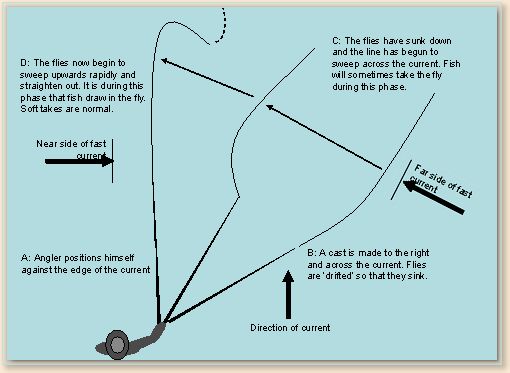 D: The flies now begin to sweep upwards rapidly and straighten out. It is during this phase that fish draw in the fly. Soft takes are normal.

C: The flies have sunk down and the line has begun to sweep across the current. Fish will sometimes take the fly during this phase.

Near side of fast current

Far side of fast current

A: Angler positions himself against the edge of the current

B: A cast is made to the right and across the current. Flies are 'drifted' so that they sink.

Direction of current