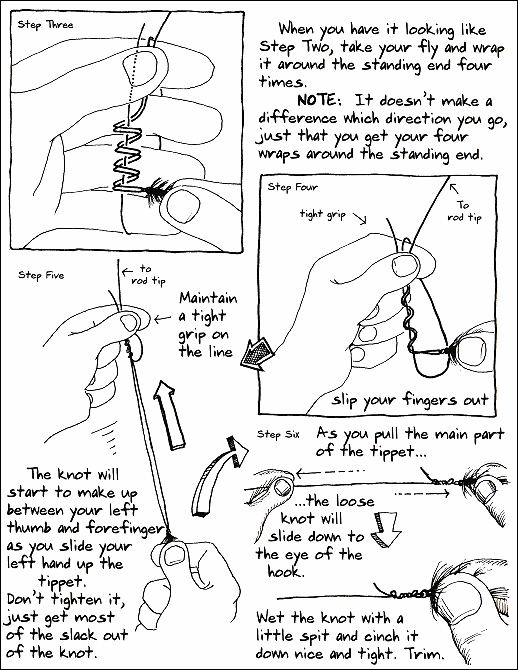 Step Three

When you have it looking like Step Two, take your fly and wrap it around the standing end four times.

NOTE: It doesn't make a difference which direction you go, just that you get your four wraps around the standing end.

Step Four

tight grip

To rod tip

slip your fingers out

Step Five

to rod tip

Maintain a tight grip on the line

The knot will start to make up between your left thumb and forefinger as you slide your left hand up the tippet.
Don't tighten it, just get most of the slack out of the knot.

Step Six

As you pull the main part of the tippet...

...the loose knot will slide down to the eye of the hook.

Wet the knot with a little spit and cinch it down nice and tight. Trim.